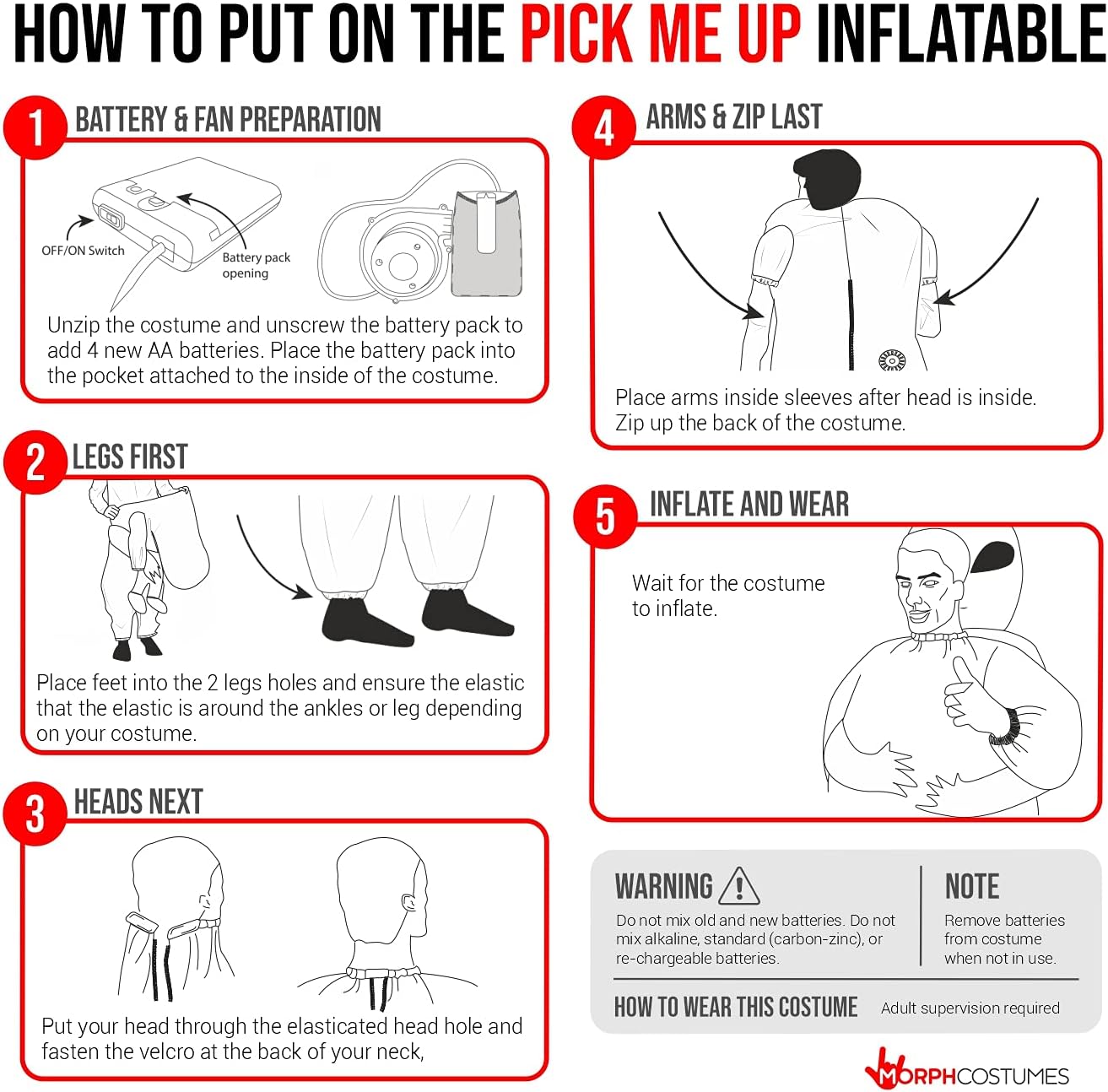 HOW TO PUT ON THE PICK ME UP INFLATABLE

1 BATTERY & FAN PREPARATION

OFF/ON Switch

Battery pack opening

Unzip the costume and unscrew the battery pack to add 4 new AA batteries. Place the battery pack into the pocket attached to the inside of the costume.

2 LEGS FIRST

Place feet into the 2 legs holes and ensure the elastic that the elastic is around the ankles or leg depending on your costume.

3 HEADS NEXT

Put your head through the elasticated head hole and fasten the velcro at the back of your neck,

4 ARMS & ZIP LAST

Place arms inside sleeves after head is inside. Zip up the back of the costume.

5 INFLATE AND WEAR

Wait for the costume to inflate.

WARNING

Do not mix old and new batteries. Do not mix alkaline, standard (carbon-zinc), or re-chargeable batteries.

NOTE

Remove batteries from costume when not in use.

HOW TO WEAR THIS COSTUME Adult supervision required

MORPHCOSTUMES