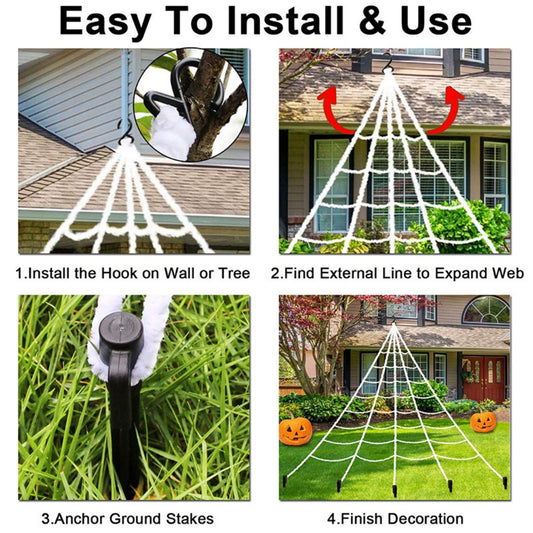 Easy To Install & Use

1.Install the Hook on Wall or Tree

2.Find External Line to Expand Web

3.Anchor Ground Stakes

4.Finish Decoration