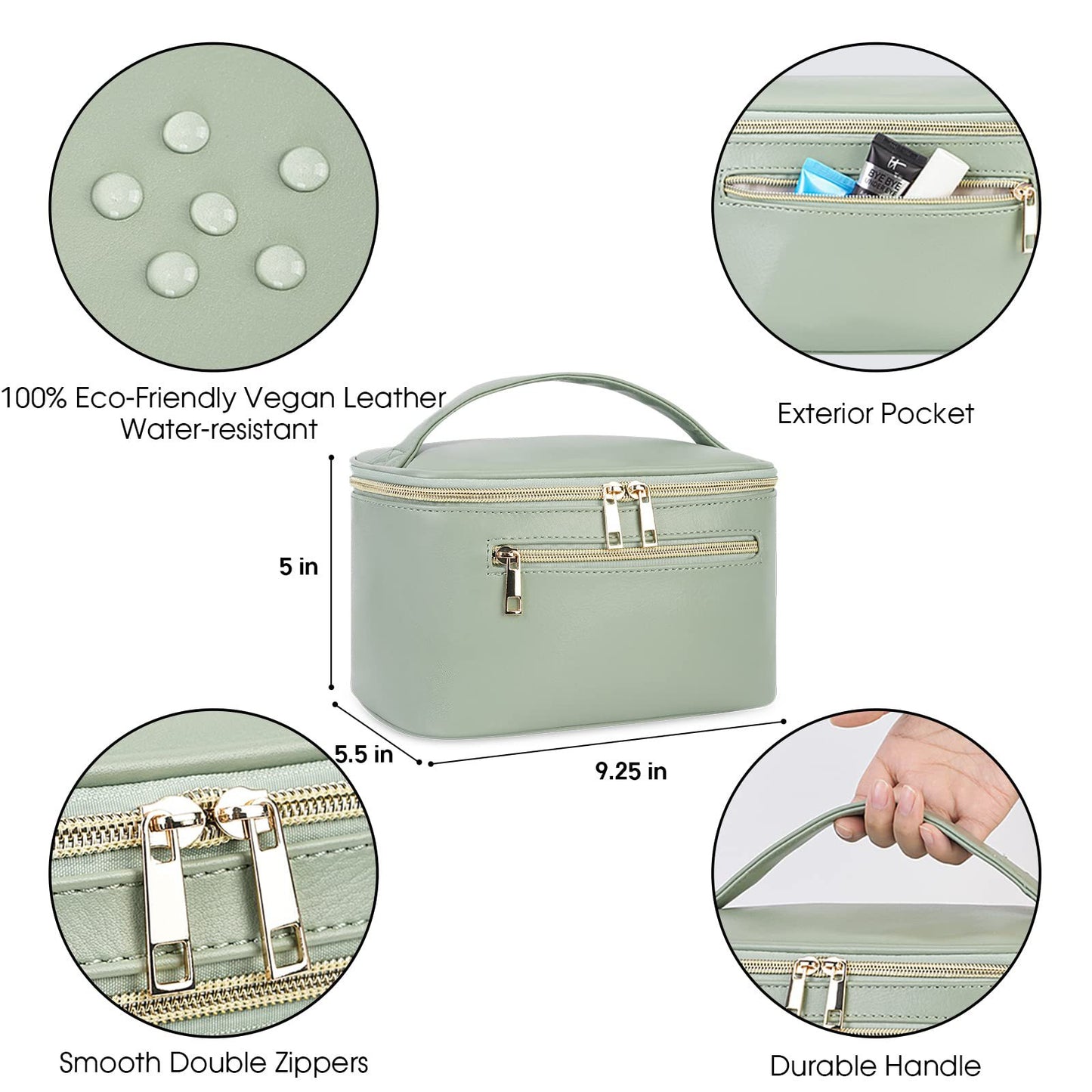 100% Eco-Friendly Vegan Leather
Water-resistant

IT
BYE BYE

Exterior Pocket

5 in

5.5 in

9.25 in

Smooth Double Zippers

Durable Handle