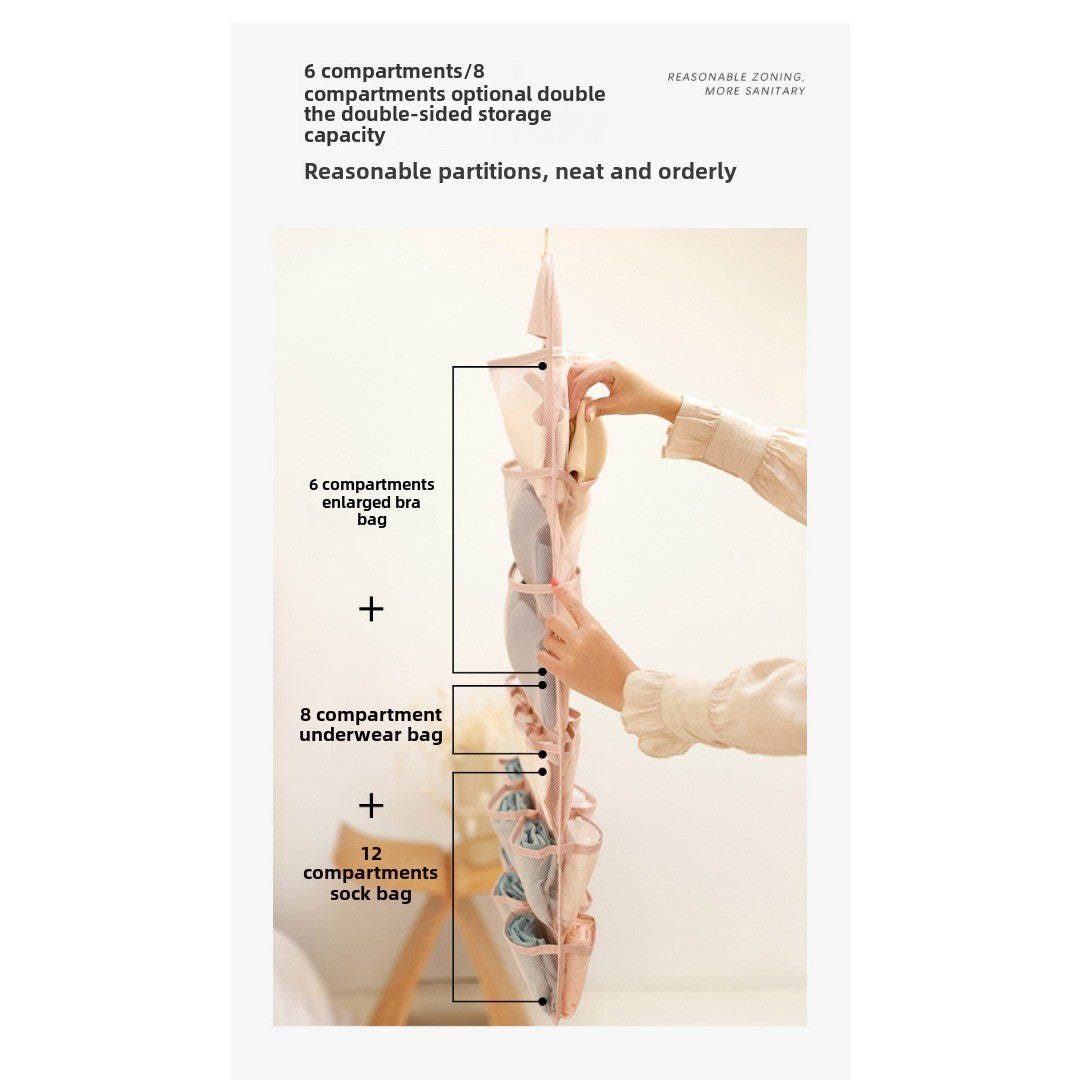 6 compartments/8 compartments optional double the double-sided storage capacity

REASONABLE ZONING, MORE SANITARY

Reasonable partitions, neat and orderly

6 compartments enlarged bra bag

+

8 compartment underwear bag

+

12 compartments sock bag